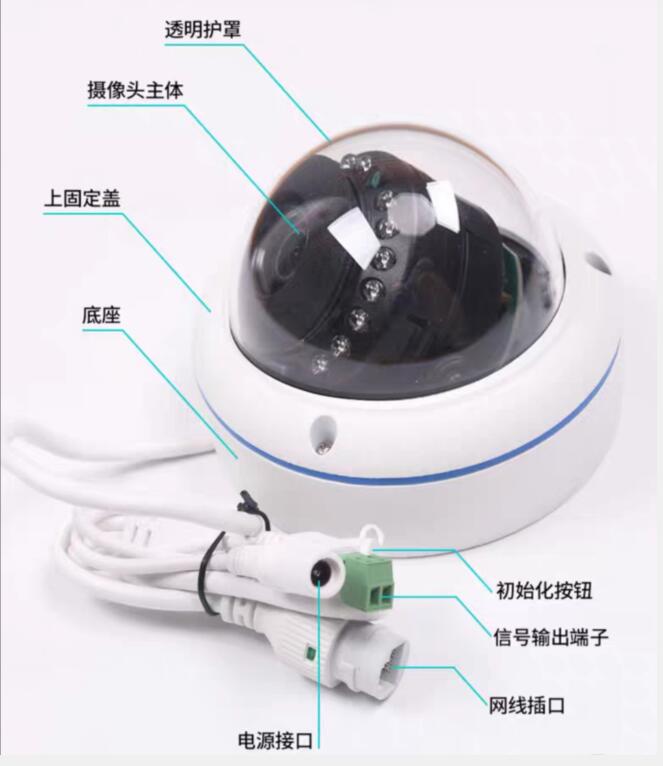 透明护罩

摄像头主体

上固定盖

底座

初始化按钮

信号输出端子

网线插口

电源接口