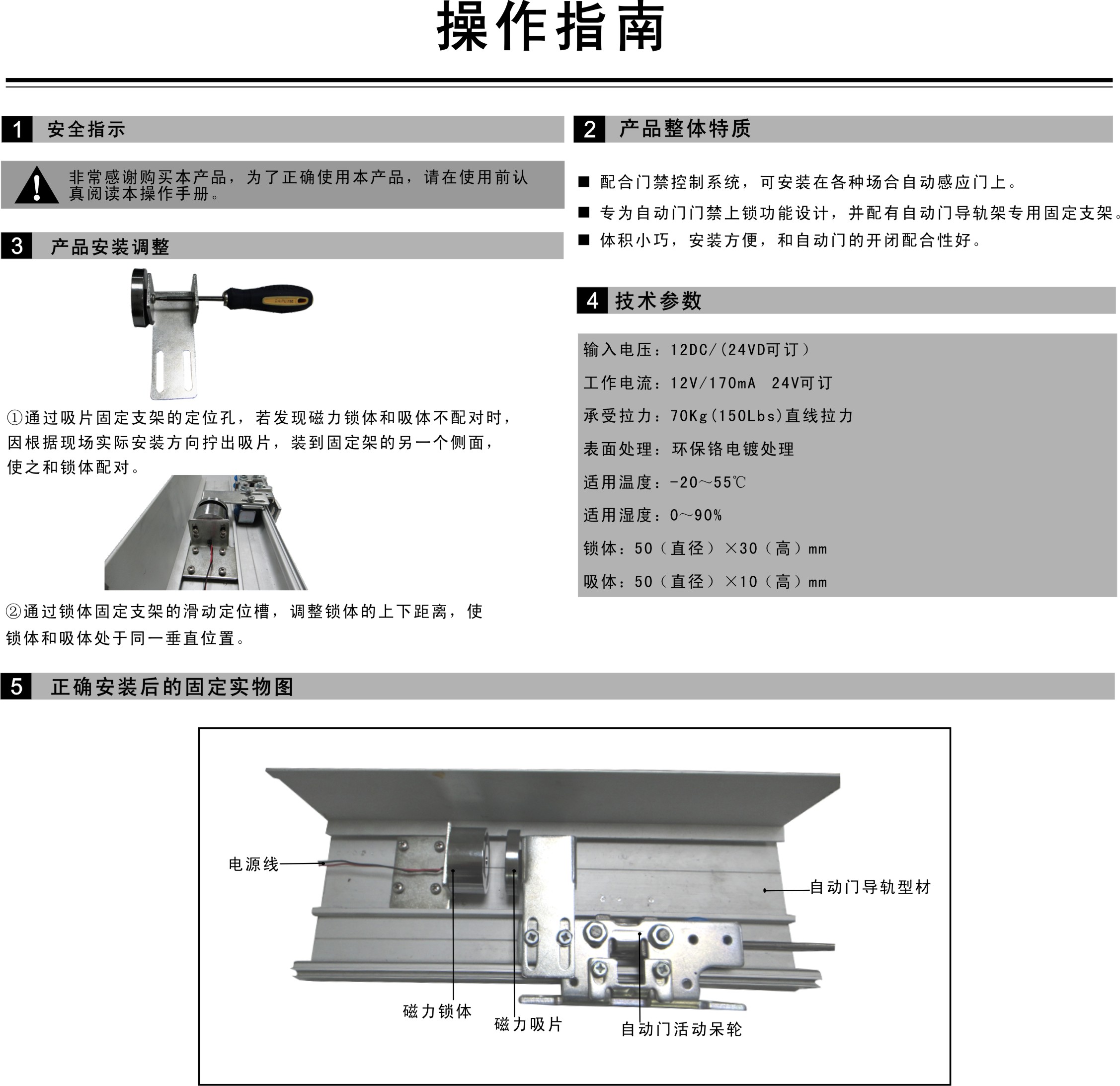 操作指南

1 安全指示

非常感谢购买本产品，为了正确使用本产品，请在使用前认真阅读本操作手册。

3 产品安装调整

①通过吸片固定支架的定位孔，若发现磁力锁体和吸体不配对时，因根据现场实际安装方向拧出吸片，装到固定架的另一个侧面，使之和锁体配对。

②通过锁体固定支架的滑动定位槽，调整锁体的上下距离，使锁体和吸体处于同一垂直位置。

2 产品整体特质

■ 配合门禁控制系统，可安装在各种场合自动感应门上。

■ 专为自动门门禁上锁功能设计，并配有自动门导轨架专用固定支架。

■ 体积小巧，安装方便，和自动门的开闭配合性好。

4 技术参数

输入电压：12DC/(24VD可订)

工作电流：12V/170mA 24V可订

承受拉力：70Kg(150Lbs)直线拉力

表面处理：环保铬电镀处理

适用温度：-20～55℃

适用湿度：0～90%

锁体：50（直径）×30（高）mm

吸体：50（直径）×10（高）mm

5 正确安装后的固定实物图

电源线

自动门导轨型材

磁力锁体

磁力吸片

自动门活动呆轮