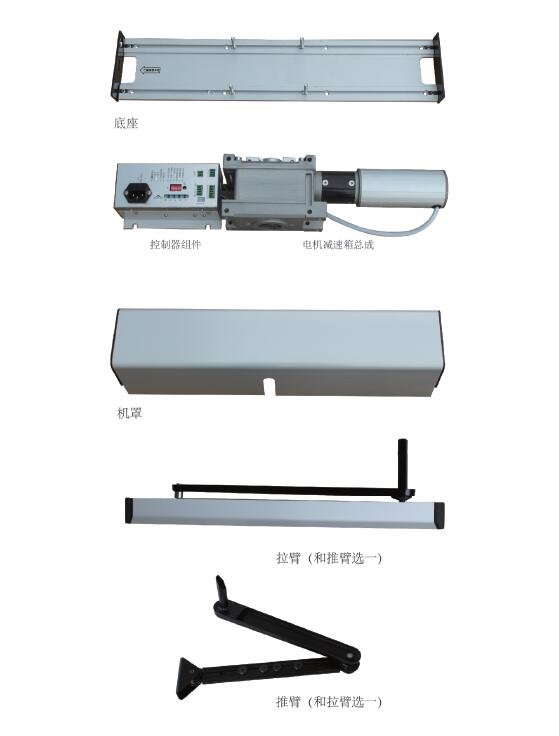 底座

控制器组件

电机减速箱总成

机罩

拉臂（和推臂选一）

推臂（和拉臂选一）